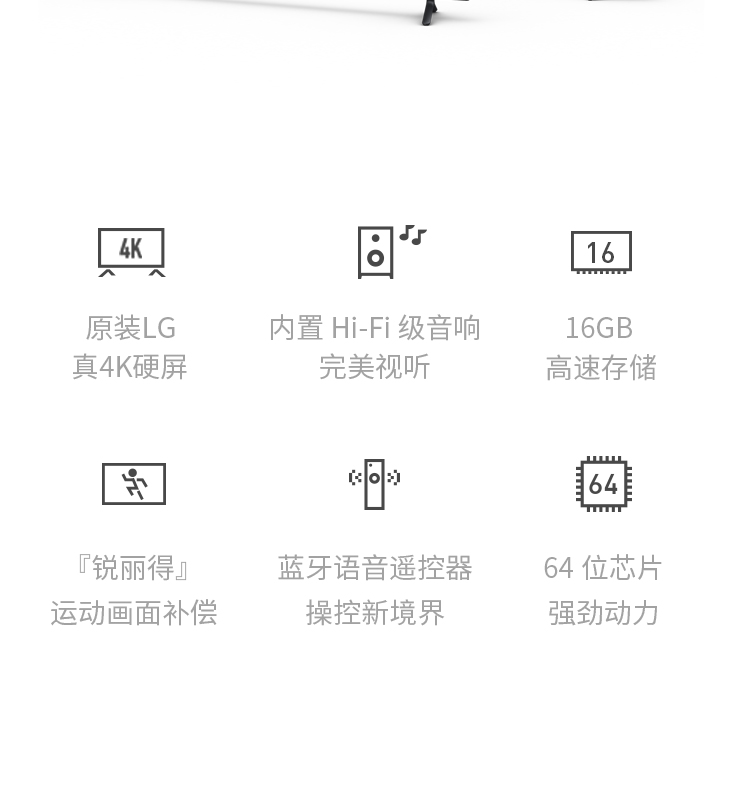 4K

原装LG
真4K硬屏

内置Hi-Fi级音响
完美视听

16

16GB
高速存储

『锐丽得』
运动画面补偿

蓝牙语音遥控器
操控新境界

64

64位芯片
强劲动力